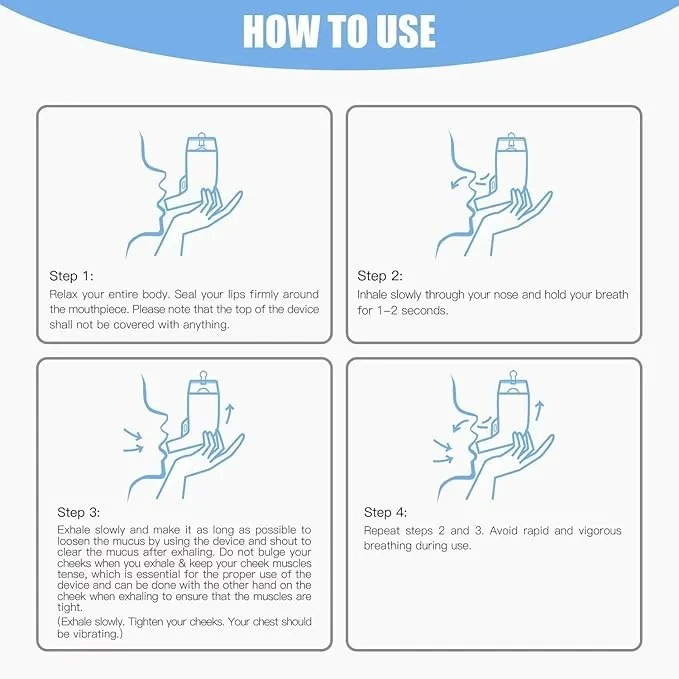 HOW TO USE

Step 1:
Relax your entire body. Seal your lips firmly around the mouthpiece. Please note that the top of the device shall not be covered with anything.

Step 2:
Inhale slowly through your nose and hold your breath for 1–2 seconds.

Step 3:
Exhale slowly and make it as long as possible to loosen the mucus by using the device and shout to clear the mucus after exhaling. Do not bulge your cheeks when you exhale & keep your cheek muscles tense, which is essential for the proper use of the device and can be done with the other hand on the cheek when exhaling to ensure that the muscles are tight.
(Exhale slowly. Tighten your cheeks. Your chest should be vibrating.)

Step 4:
Repeat steps 2 and 3. Avoid rapid and vigorous breathing during use.