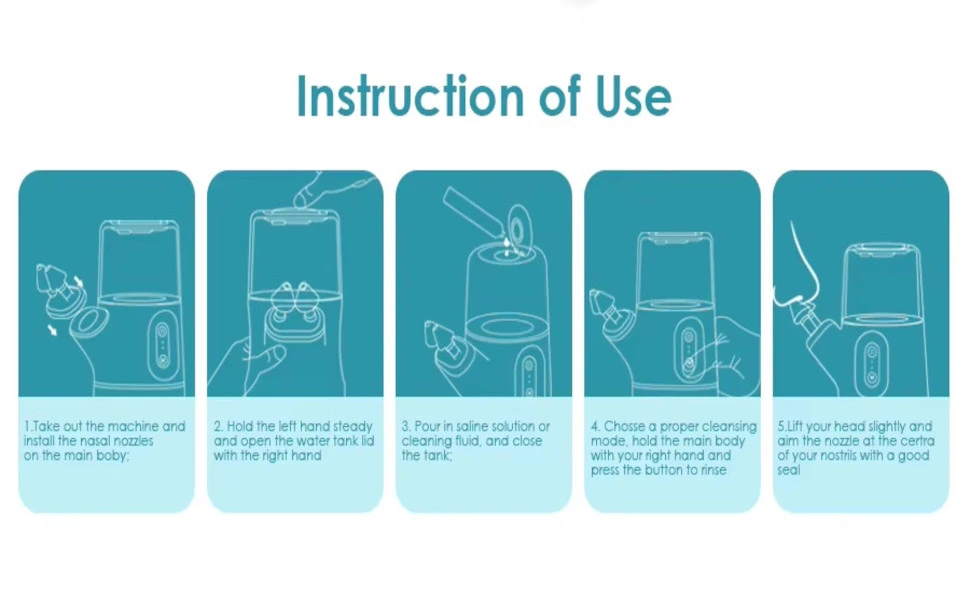 Instruction of Use

1.Take out the machine and install the nasal nozzles on the main boby;

2. Hold the left hand steady and open the water tank lid with the right hand

3. Pour in saline solution or cleaning fluid, and close the tank;

4. Chosse a proper cleansing mode, hold the main body with your right hand and press the button to rinse

5.Lift your head slightly and aim the nozzle at the certra of your nostrils with a good seal